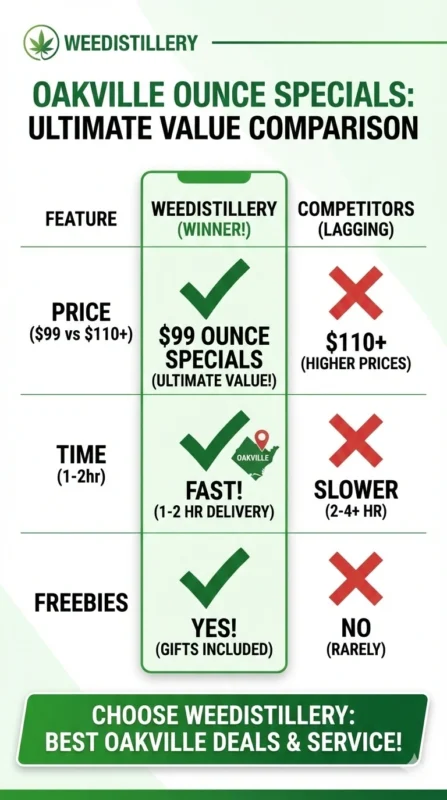 WEEDISTILLERY

OAKVILLE OUNCE SPECIALS:
ULTIMATE VALUE COMPARISON

| FEATURE | WEEDISTILLERY (WINNER!) | COMPETITORS (LAGGING) |
|---|---|---|
| PRICE ($99 vs $110+) | $99 OUNCE SPECIALS (ULTIMATE VALUE!) | $110+ (HIGHER PRICES) |
| TIME (1-2hr) | OAKVILLE FAST! (1-2 HR DELIVERY) | SLOWER (2-4+ HR) |
| FREEBIES | YES! (GIFTS INCLUDED) | NO (RARELY) |

CHOOSE WEEDISTILLERY:
BEST OAKVILLE DEALS & SERVICE!