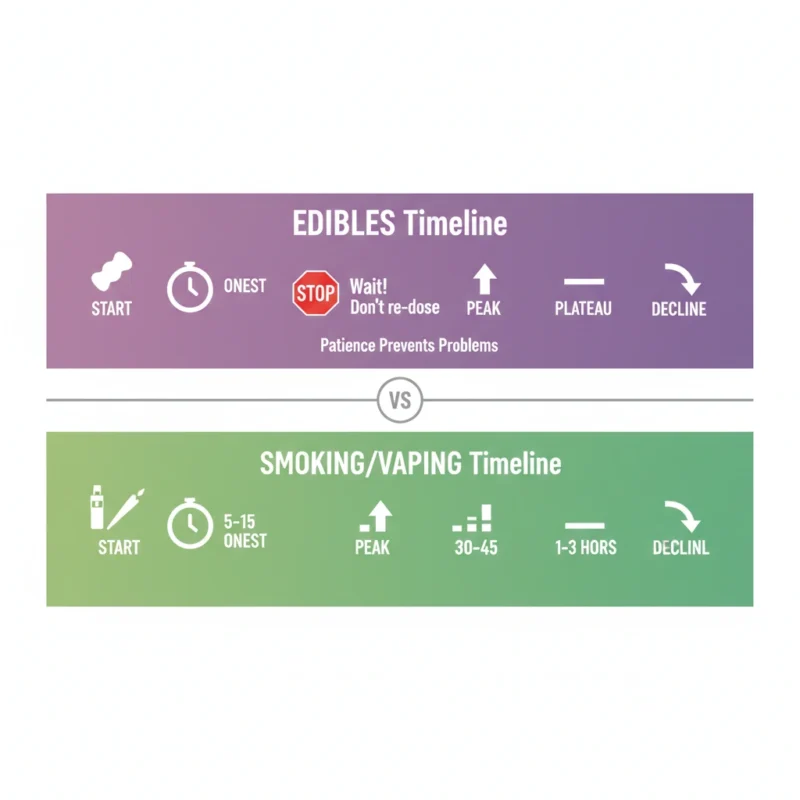 EDIBLES Timeline

START

ONEST

STOP

Wait!
Don't re-dose

PEAK

PLATEAU

DECLINE

Patience Prevents Problems

VS

SMOKING/VAPING Timeline

START

5-15
ONEST

PEAK

30-45

1-3 HORS

DECLINL